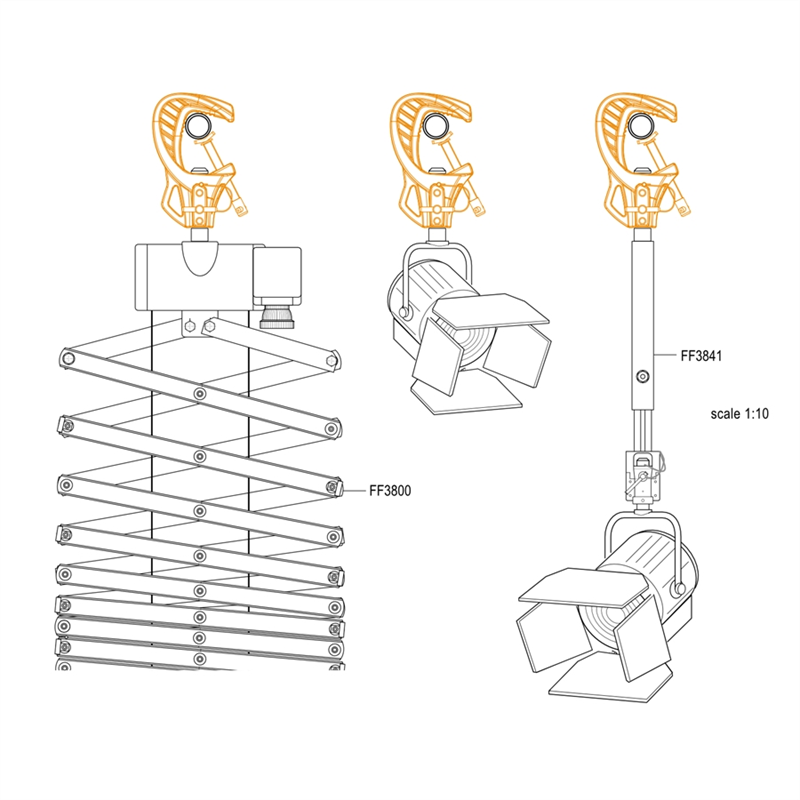 FF3841

scale 1:10

FF3800